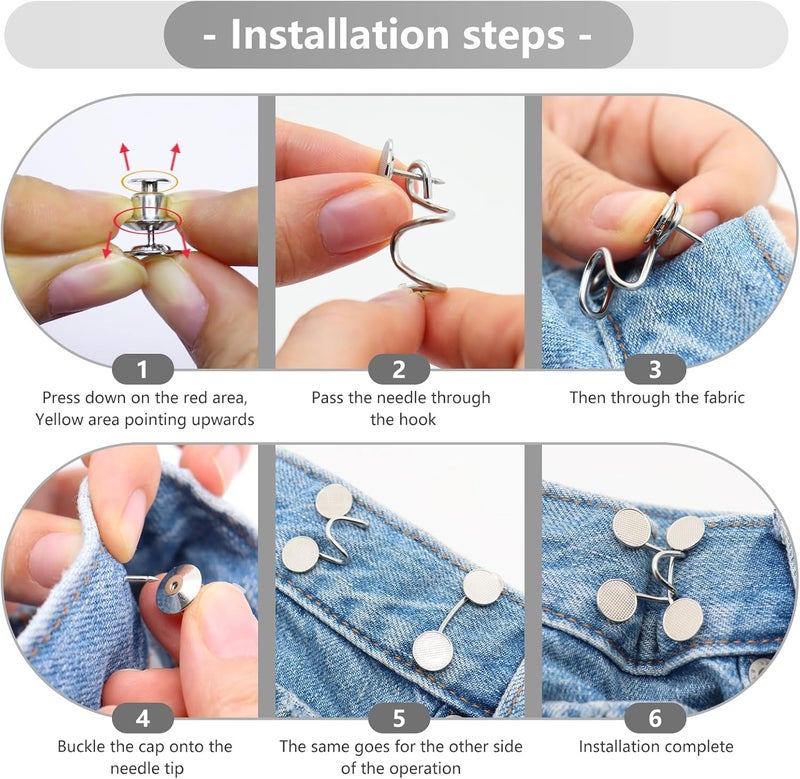 - Installation steps -

1
Press down on the red area, Yellow area pointing upwards

2
Pass the needle through the hook

3
Then through the fabric

4
Buckle the cap onto the needle tip

5
The same goes for the other side of the operation

6
Installation complete